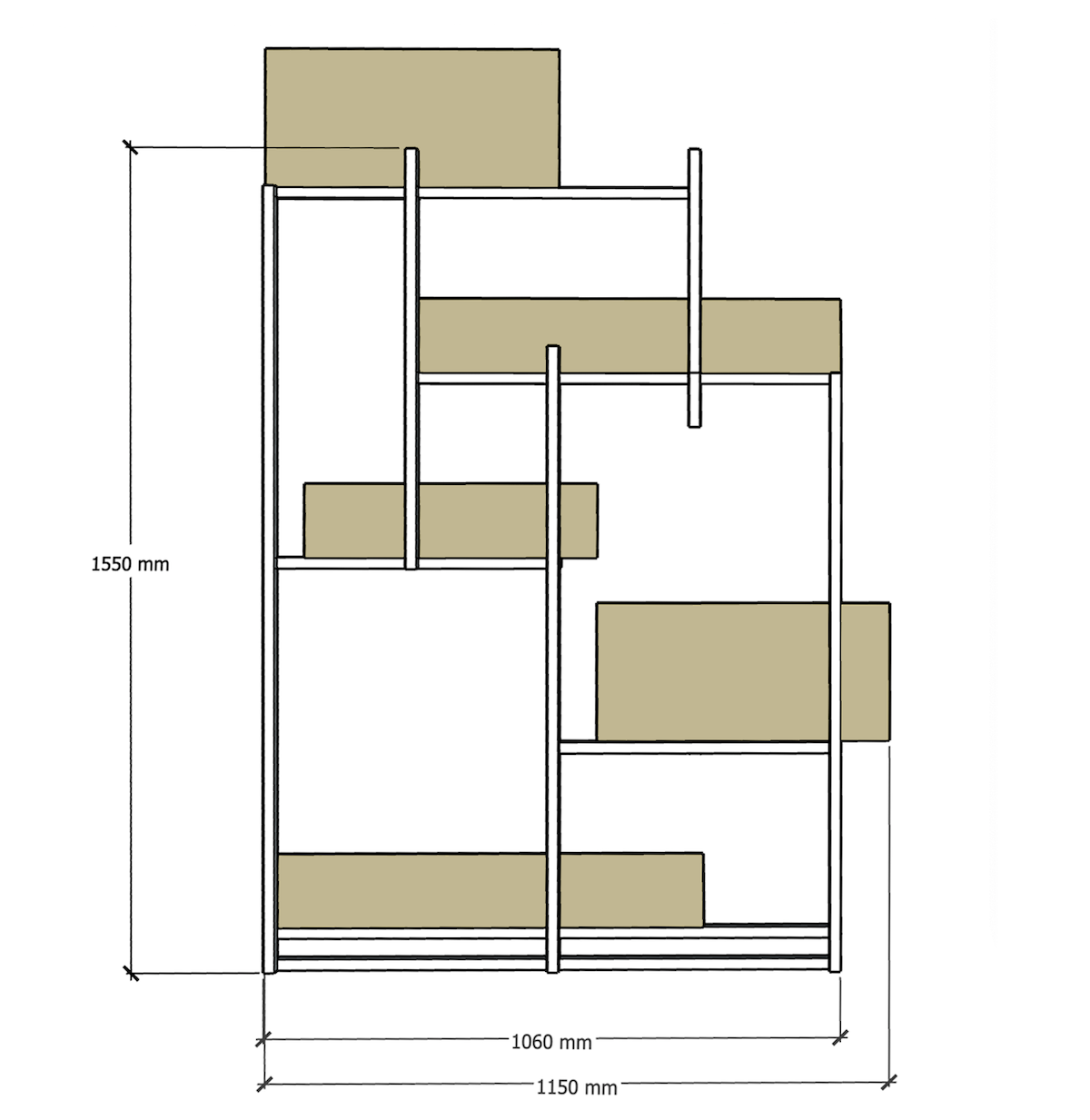 1550 mm

1060 mm

1150 mm